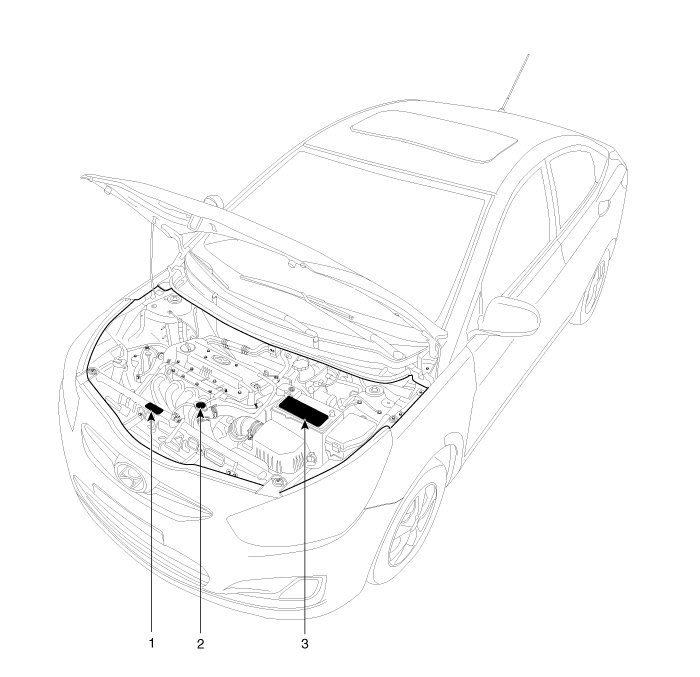 1
2
3