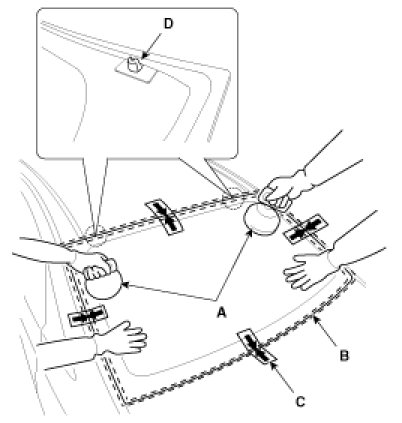 D

A

B

C