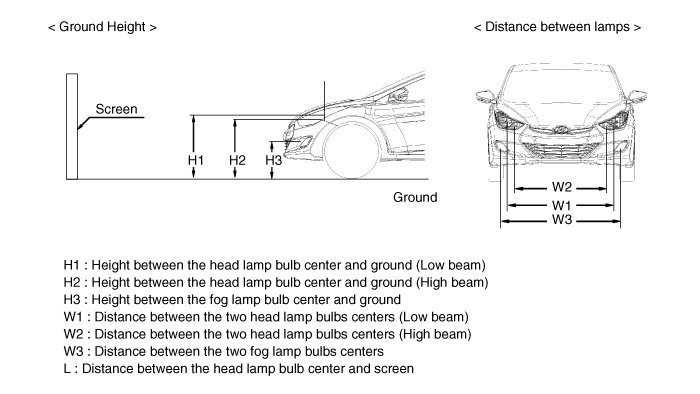 < Ground Height >

< Distance between lamps >

Screen

H1

H2

H3

Ground

W2

W1

W3

H1 : Height between the head lamp bulb center and ground (Low beam)
H2 : Height between the head lamp bulb center and ground (High beam)
H3 : Height between the fog lamp bulb center and ground
W1 : Distance between the two head lamp bulbs centers (Low beam)
W2 : Distance between the two head lamp bulbs centers (High beam)
W3 : Distance between the two fog lamp bulbs centers
L : Distance between the head lamp bulb center and screen