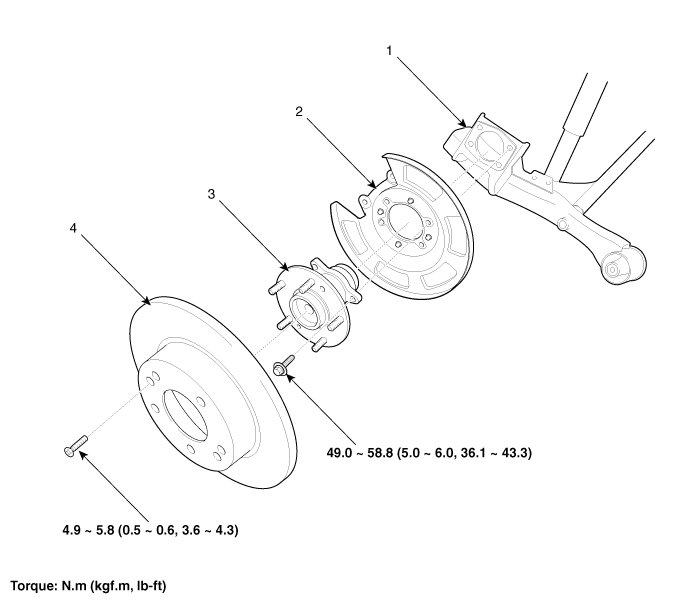 1

2

3

4

49.0 ~ 58.8 (5.0 ~ 6.0, 36.1 ~ 43.3)

4.9 ~ 5.8 (0.5 ~ 0.6, 3.6 ~ 4.3)

Torque: N.m (kgf.m, lb-ft)