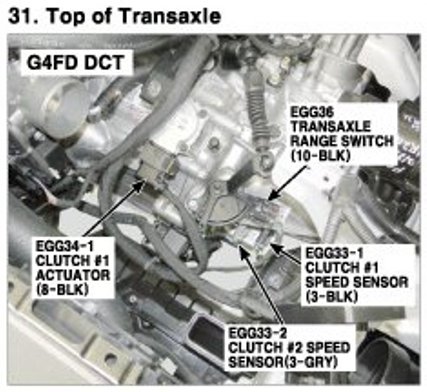 31. Top of Transaxle

G4FD DCT

EGG36
TRANSAXLE
RANGE SWITCH
(10-BLK)

EGG34-1
CLUTCH #1
ACTUATOR
(8-BLK)

EGG33-1
CLUTCH #1
SPEED SENSOR
(3-BLK)

EGG33-2
CLUTCH #2 SPEED
SENSOR(3-GRY)