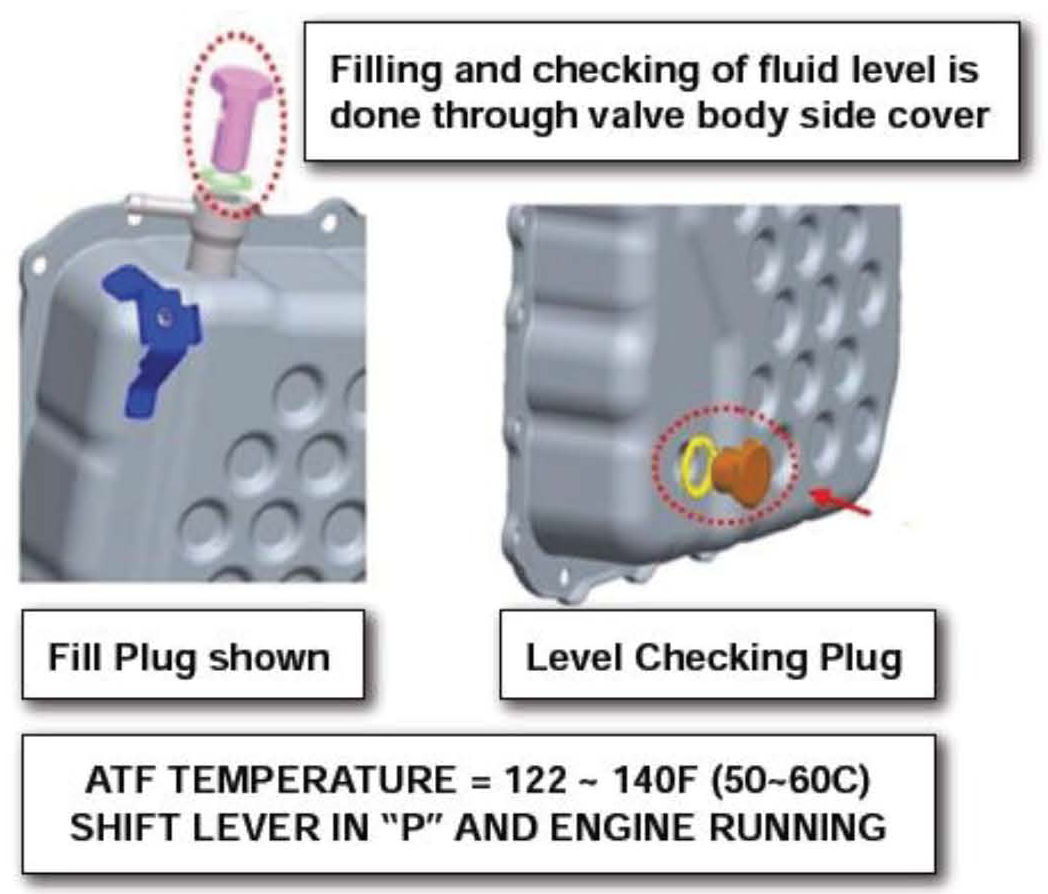 Filling and checking of fluid level is done through valve body side cover

Fill Plug shown

Level Checking Plug

ATF TEMPERATURE = 122 ~ 140F (50~60C)
SHIFT LEVER IN "P" AND ENGINE RUNNING