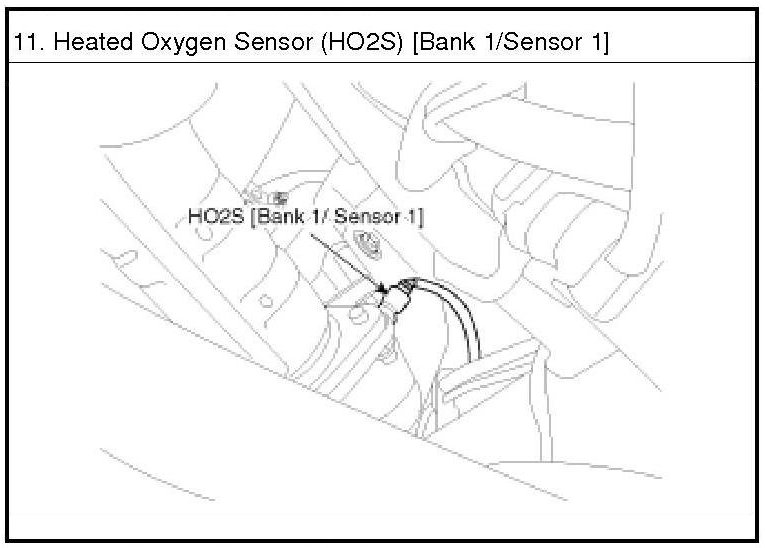 11. Heated Oxygen Sensor (HO2S) [Bank 1/Sensor 1]

HO2S [Bank 1/ Sensor 1]