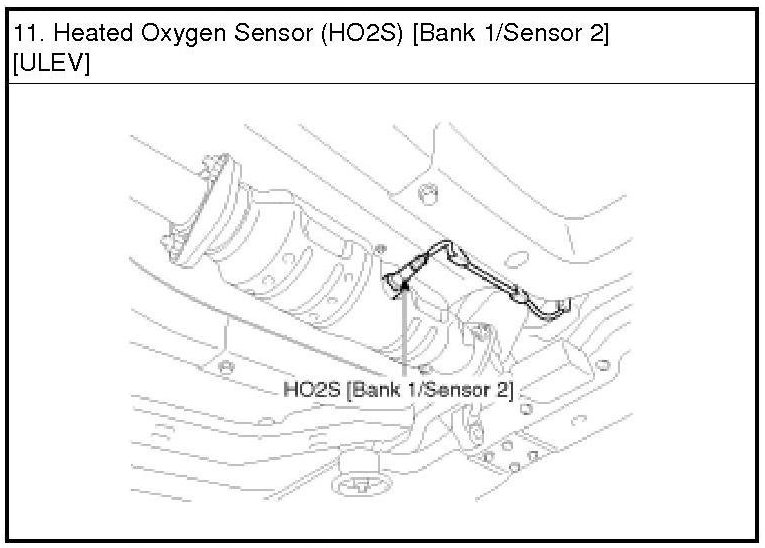 11. Heated Oxygen Sensor (HO2S) [Bank 1/Sensor 2] [ULEV]

HO2S [Bank 1/Sensor 2]