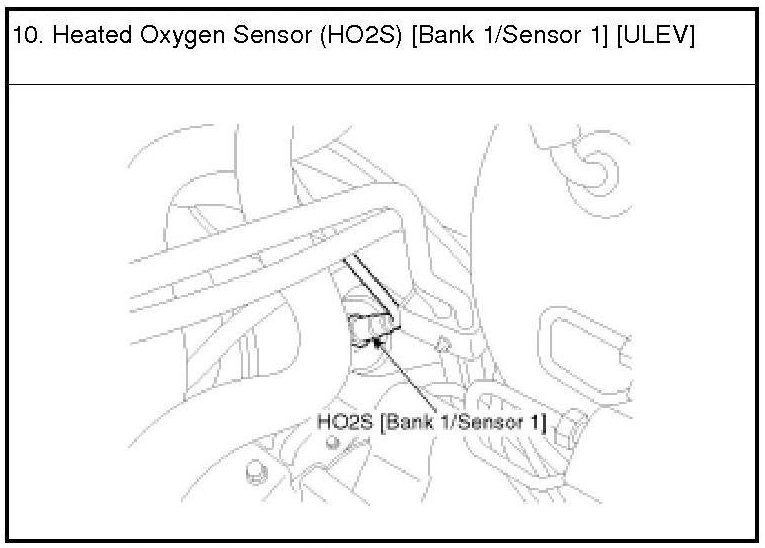 10. Heated Oxygen Sensor (HO2S) [Bank 1/Sensor 1] [ULEV]

HO2S [Bank 1/Sensor 1]