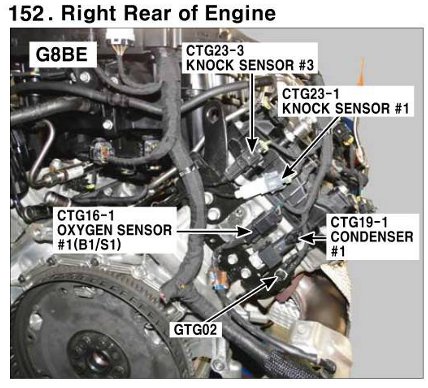 152. Right Rear of Engine

G8BE

CTG23-3
KNOCK SENSOR #3

CTG23-1
KNOCK SENSOR #1

CTG16-1
OXYGEN SENSOR
#1(B1/S1)

CTG19-1
CONDENSER
#1

GTG02