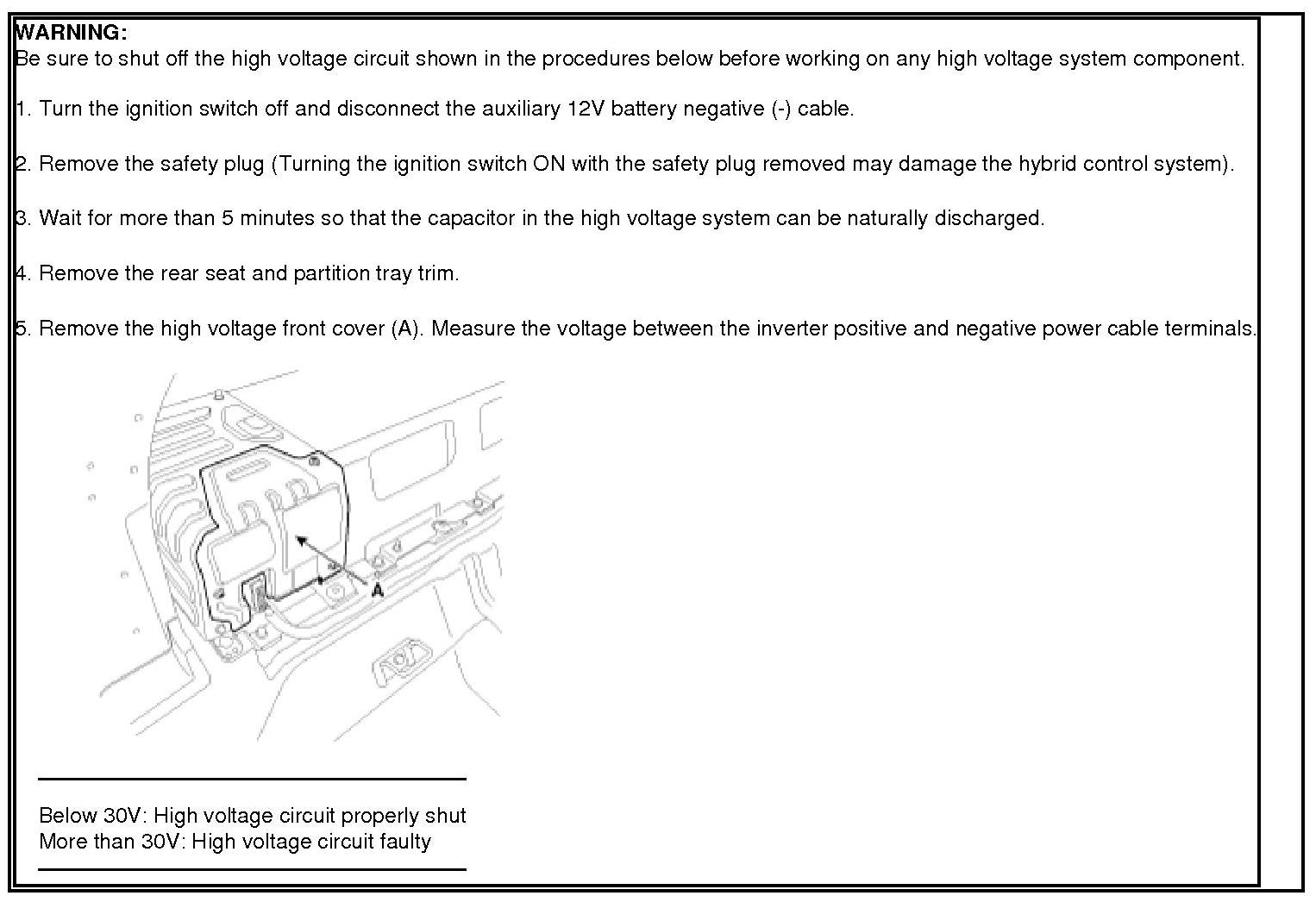 WARNING:
Be sure to shut off the high voltage circuit shown in the procedures below before working on any high voltage system component.

1. Turn the ignition switch off and disconnect the auxiliary 12V battery negative (-) cable.

2. Remove the safety plug (Turning the ignition switch ON with the safety plug removed may damage the hybrid control system).

3. Wait for more than 5 minutes so that the capacitor in the high voltage system can be naturally discharged.

4. Remove the rear seat and partition tray trim.

5. Remove the high voltage front cover (A). Measure the voltage between the inverter positive and negative power cable terminals.

A

Below 30V: High voltage circuit properly shut
More than 30V: High voltage circuit faulty