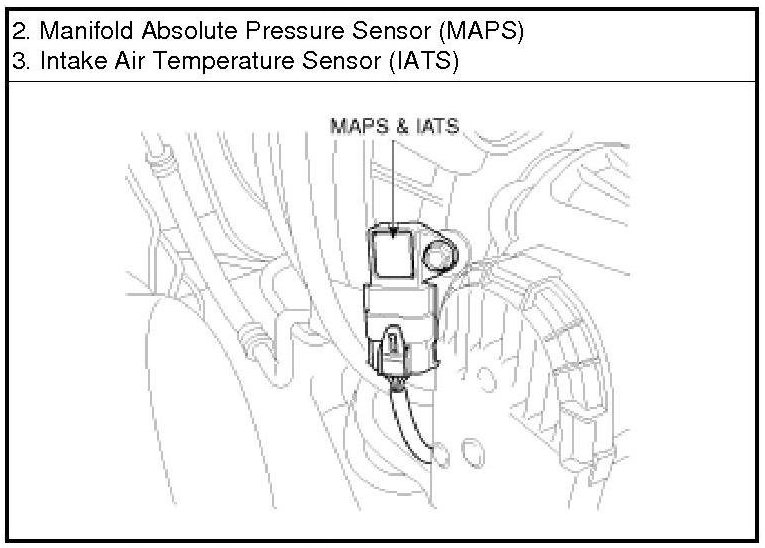 2. Manifold Absolute Pressure Sensor (MAPS)
3. Intake Air Temperature Sensor (IATS)

MAPS & IATS