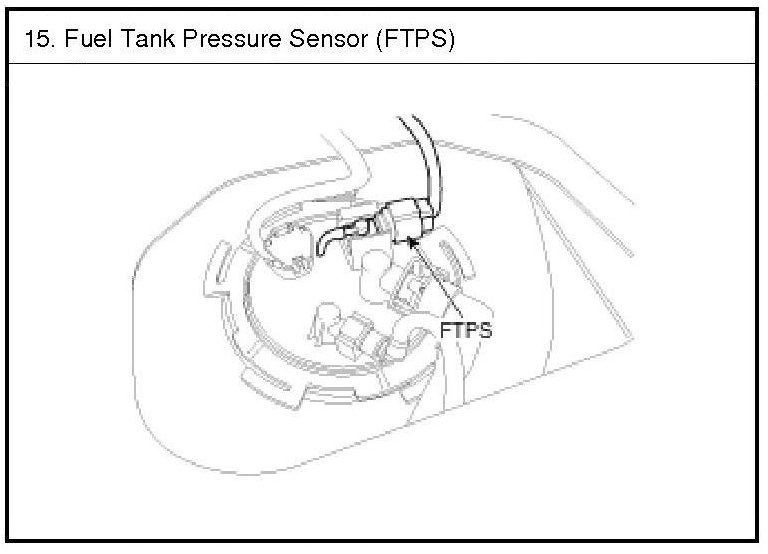 15. Fuel Tank Pressure Sensor (FTPS)

FTPS