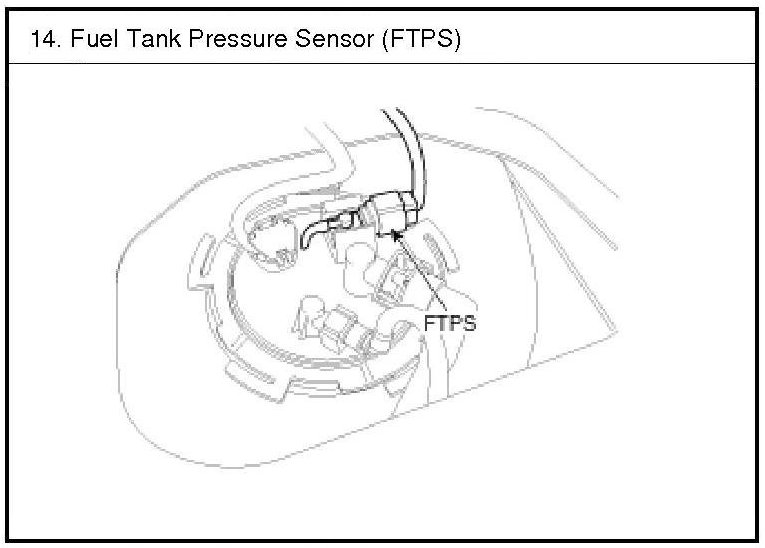 14. Fuel Tank Pressure Sensor (FTPS)

FTPS