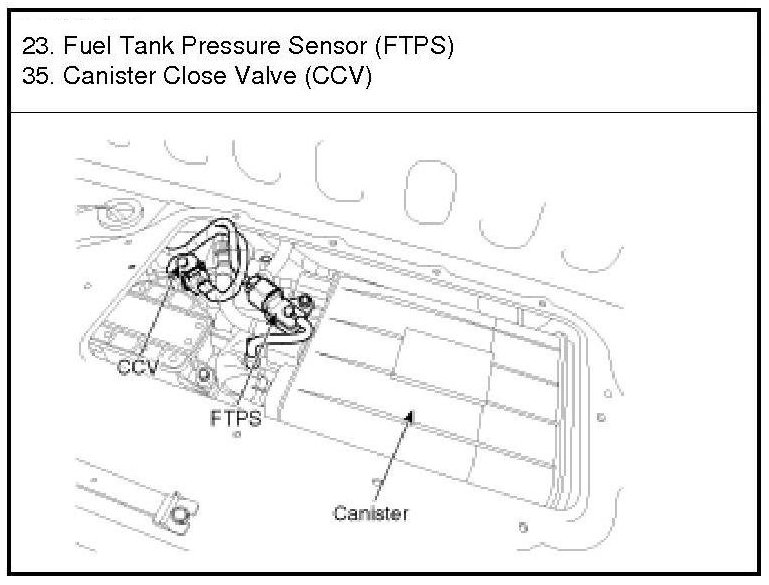 23. Fuel Tank Pressure Sensor (FTPS)
35. Canister Close Valve (CCV)

CCV

FTPS

Canister