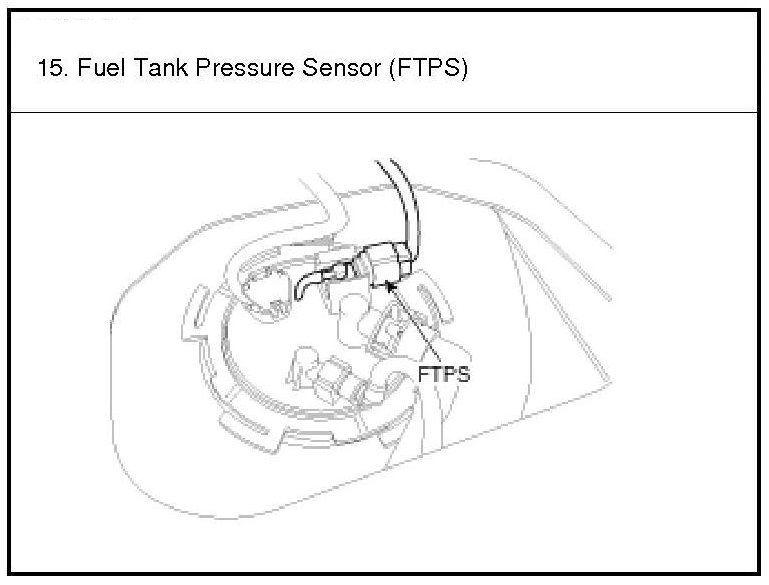 15. Fuel Tank Pressure Sensor (FTPS)

FTPS