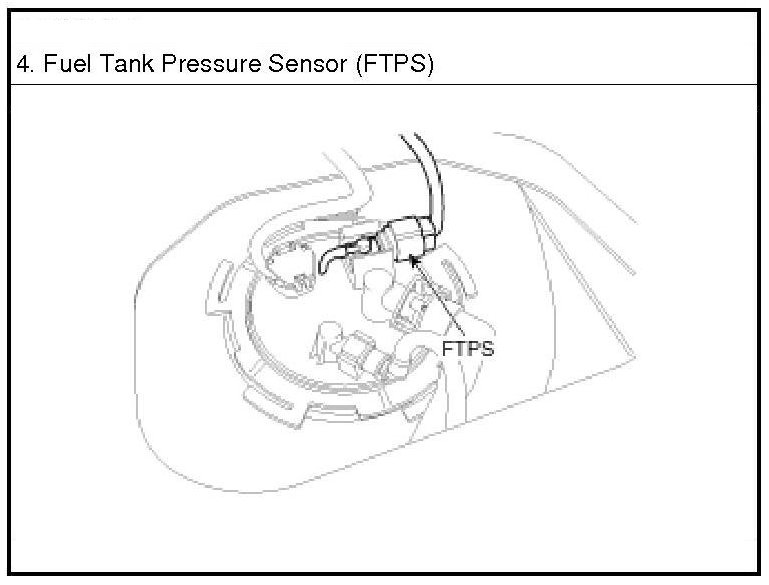 4. Fuel Tank Pressure Sensor (FTPS)

FTPS