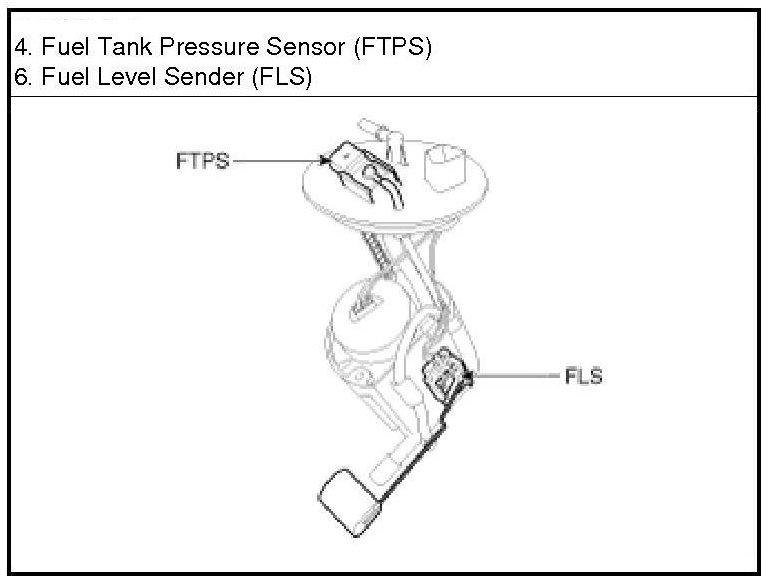 4. Fuel Tank Pressure Sensor (FTPS)
6. Fuel Level Sender (FLS)

FTPS

FLS