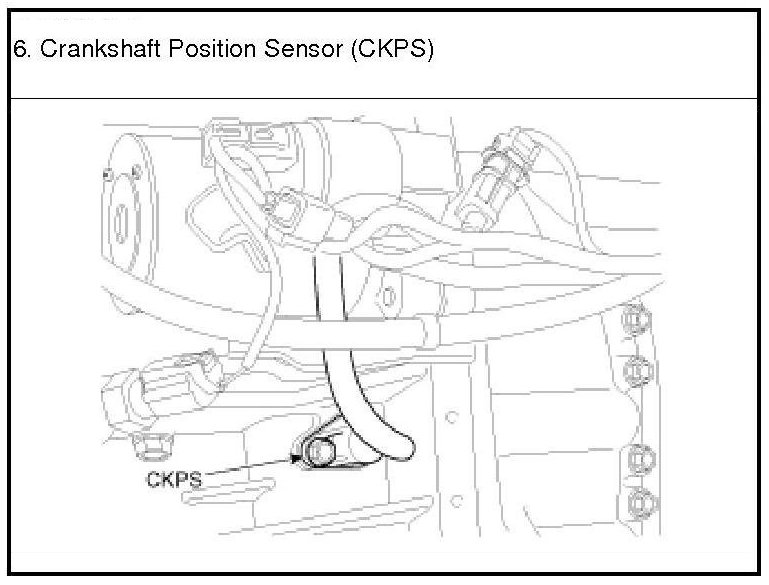 6. Crankshaft Position Sensor (CKPS)

CKPS