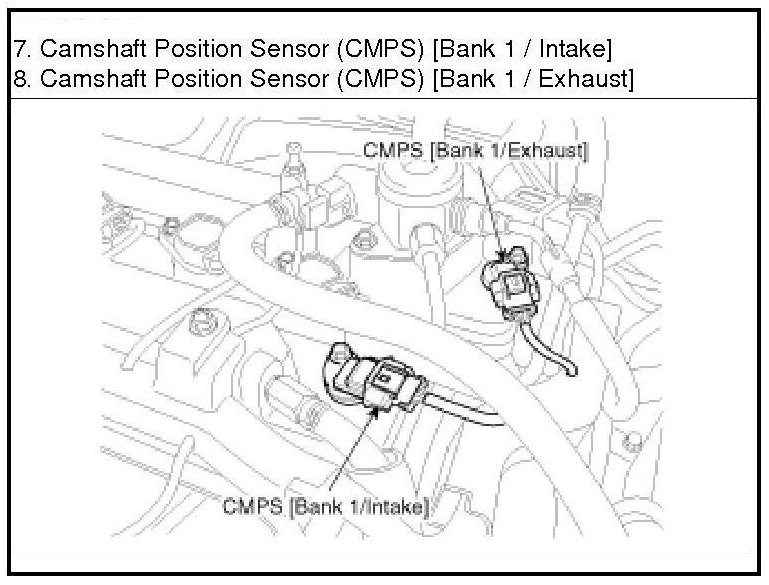 7. Camshaft Position Sensor (CMPS) [Bank 1 / Intake]
8. Camshaft Position Sensor (CMPS) [Bank 1 / Exhaust]

CMPS [Bank 1/Exhaust]

CMPS [Bank 1/Intake]