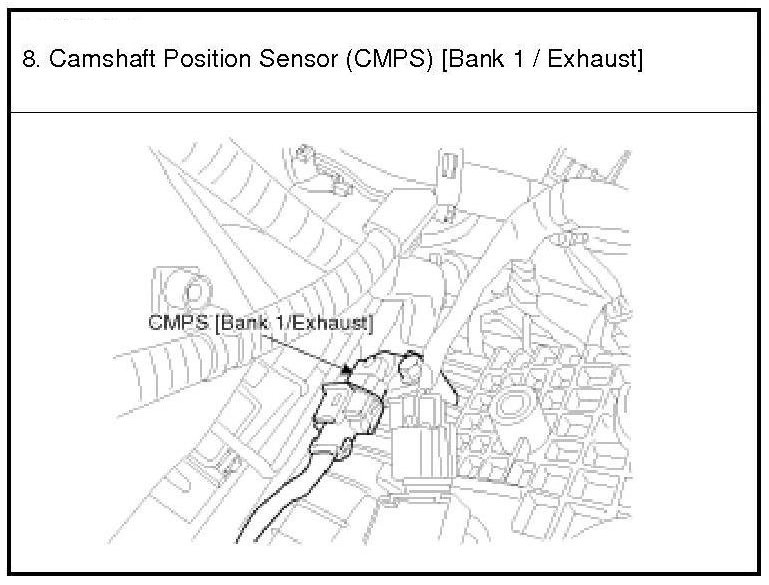 8. Camshaft Position Sensor (CMPS) [Bank 1 / Exhaust]

CMPS [Bank 1/Exhaust]