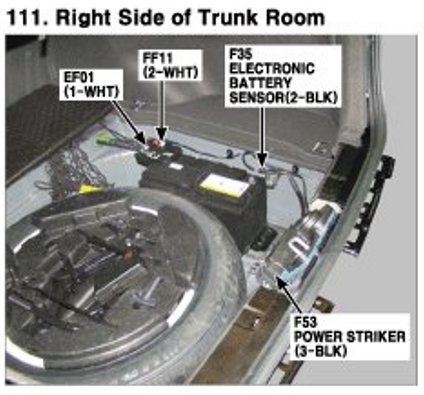 111. Right Side of Trunk Room

EF01
(1-WHT)

FF11
(2-WHT)

F35
ELECTRONIC
BATTERY
SENSOR(2-BLK)

F53
POWER STRIKER
(3-BLK)