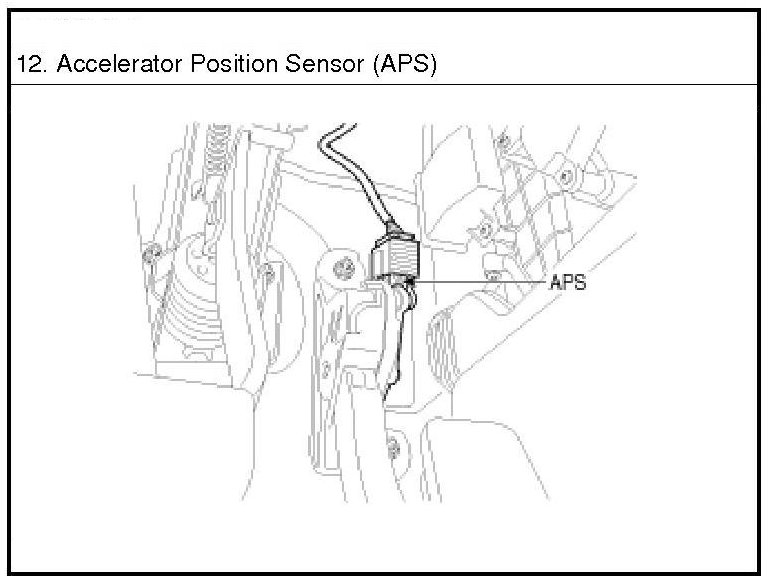 12. Accelerator Position Sensor (APS)

APS