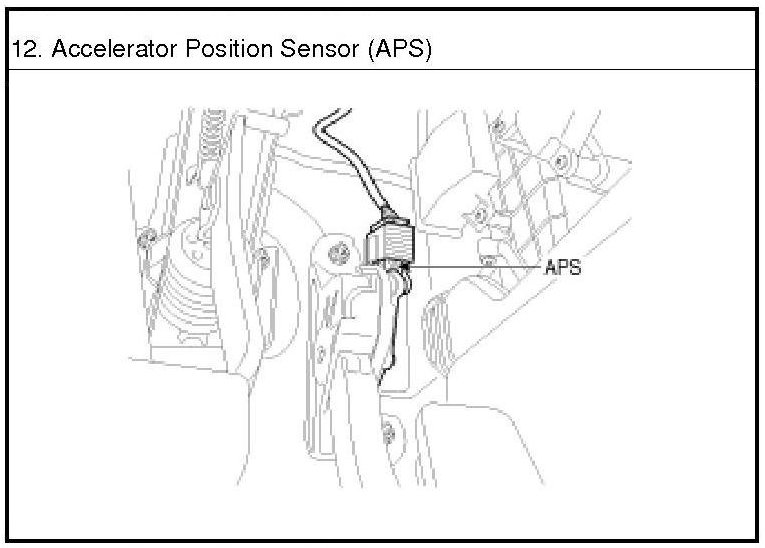 12. Accelerator Position Sensor (APS)

APS