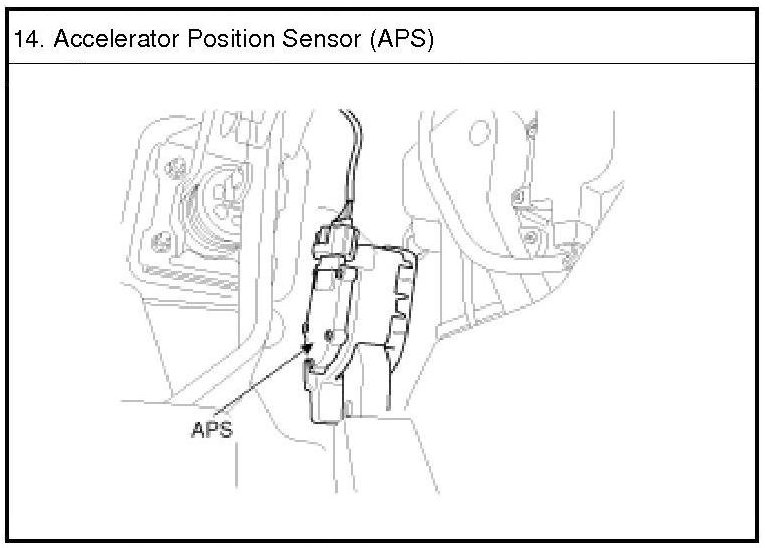 14. Accelerator Position Sensor (APS)

APS