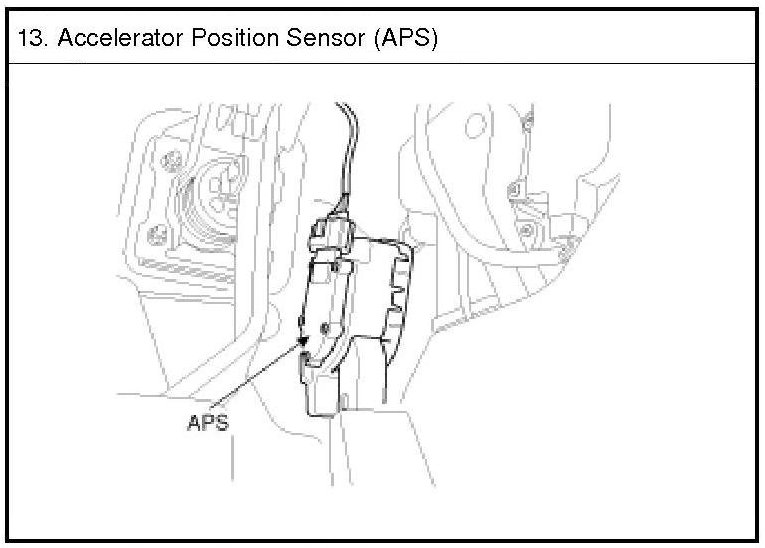 13. Accelerator Position Sensor (APS)

APS