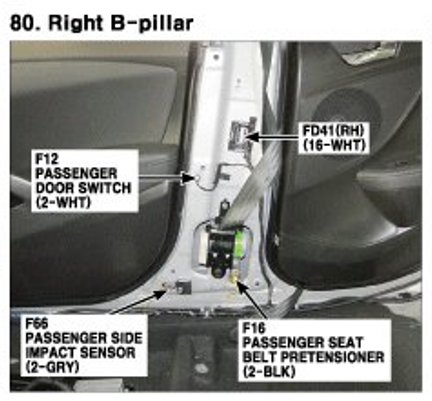 80. Right B-pillar

FD41(RH)
(16-WHT)

F12
PASSENGER
DOOR SWITCH
(2-WHT)

F66
PASSENGER SIDE
IMPACT SENSOR
(2-GRY)

F16
PASSENGER SEAT
BELT PRETENSIONER
(2-BLK)