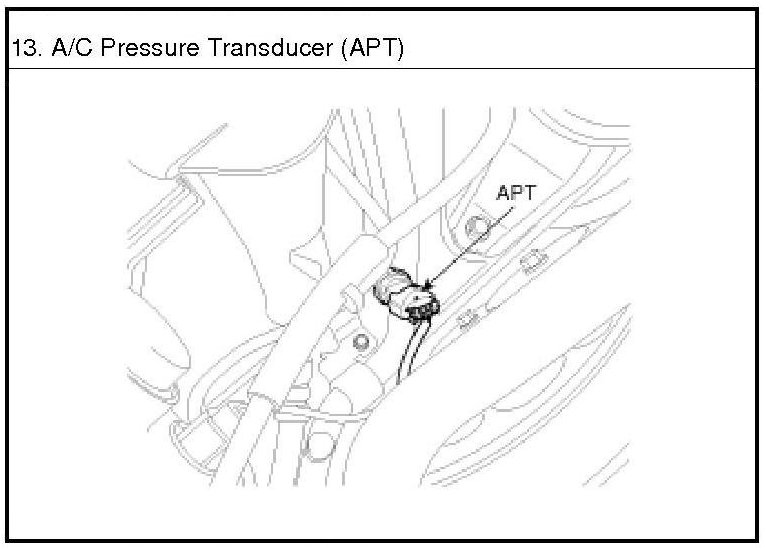 13. A/C Pressure Transducer (APT)

APT