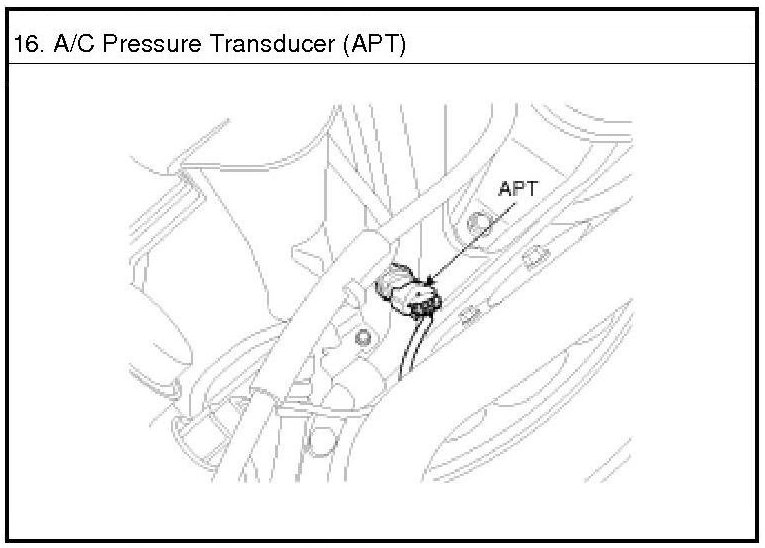 16. A/C Pressure Transducer (APT)

APT