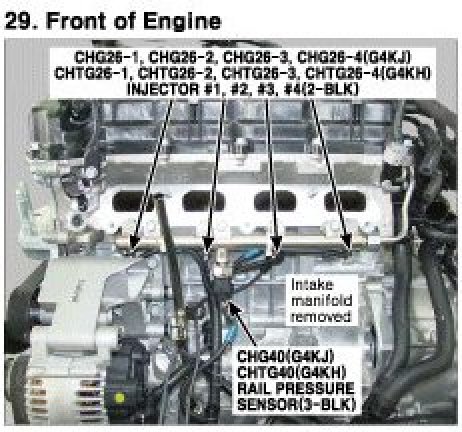 29. Front of Engine

CHG26-1, CHG26-2, CHG26-3, CHG26-4(G4KJ)
CHTG26-1, CHTG26-2, CHTG26-3, CHTG26-4(G4KH)
INJECTOR #1, #2, #3, #4(2-BLK)

Intake manifold removed

CHG40(G4KJ)
CHTG40(G4KH)
RAIL PRESSURE SENSOR(3-BLK)