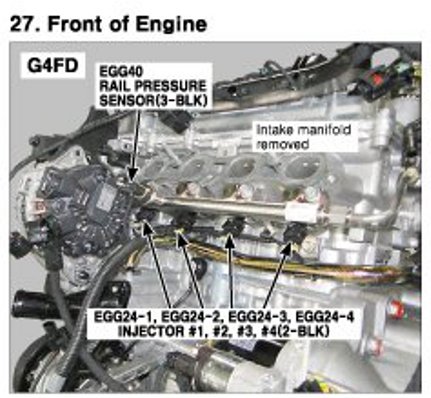 27. Front of Engine

G4FD

EGG40
RAIL PRESSURE
SENSOR(3-BLK)

Intake manifold
removed

EGG24-1, EGG24-2, EGG24-3, EGG24-4
INJECTOR #1, #2, #3, #4(2-BLK)