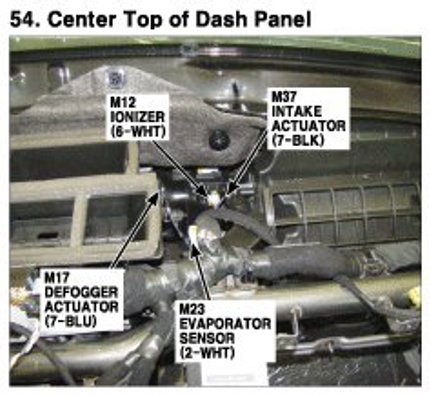 54. Center Top of Dash Panel

M12
IONIZER
(6-WHT)

M37
INTAKE
ACTUATOR
(7-BLK)

M17
DEFOGGER
ACTUATOR
(7-BLU)

M23
EVAPORATOR
SENSOR
(2-WHT)