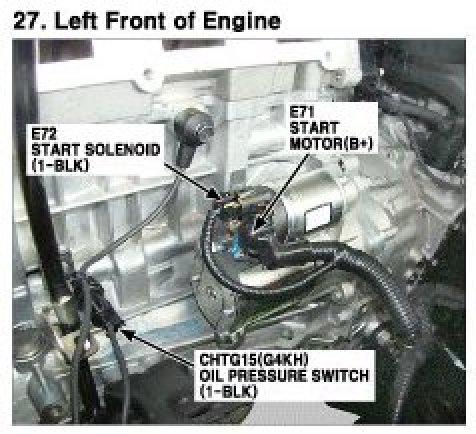 27. Left Front of Engine

E72
START SOLENOID
(1-BLK)

E71
START
MOTOR(B+)

CHTG15(G4KH)
OIL PRESSURE SWITCH
(1-BLK)