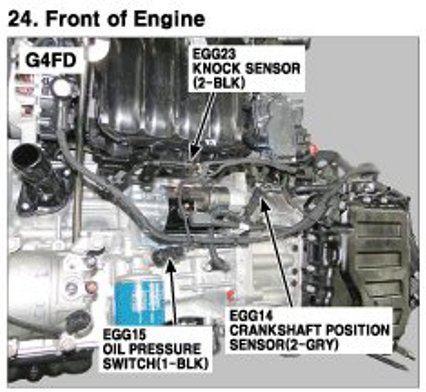 24. Front of Engine

G4FD

EGG23
KNOCK SENSOR
(2-BLK)

EGG15
OIL PRESSURE
SWITCH(1-BLK)

EGG14
CRANKSHAFT POSITION
SENSOR(2-GRY)