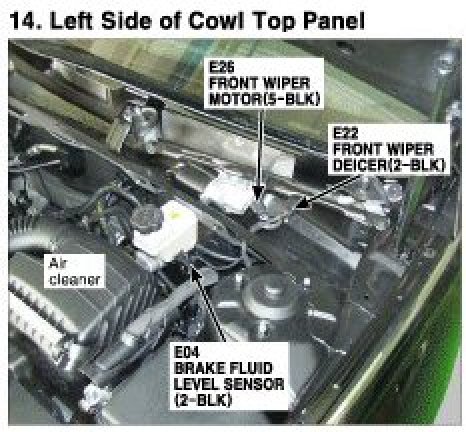 14. Left Side of Cowl Top Panel

E26
FRONT WIPER
MOTOR(5-BLK)

E22
FRONT WIPER
DEICER(2-BLK)

Air
cleaner

E04
BRAKE FLUID
LEVEL SENSOR
(2-BLK)