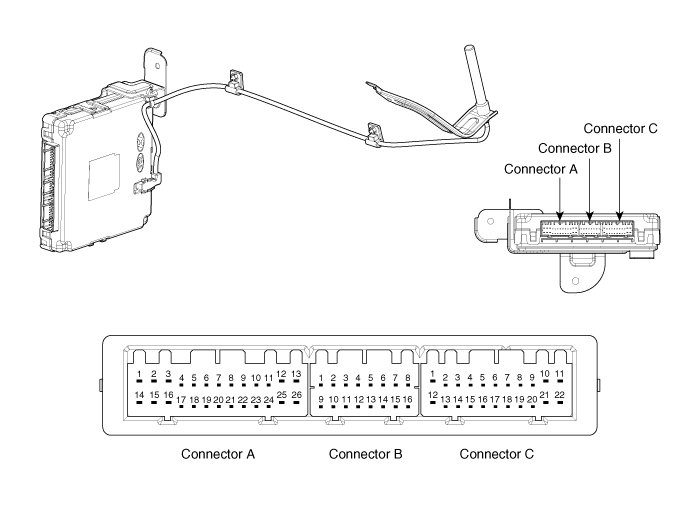 Connector C
Connector B
Connector A

1 2 3 4 5 6 7 8 9 10 11 12 13
14 15 16 17 18 19 20 21 22 23 24 25 26

1 2 3 4 5 6 7 8
9 10 11 12 13 14 15 16

1 2 3 4 5 6 7 8 9 10 11
12 13 14 15 16 17 18 19 20 21 22

Connector A
Connector B
Connector C