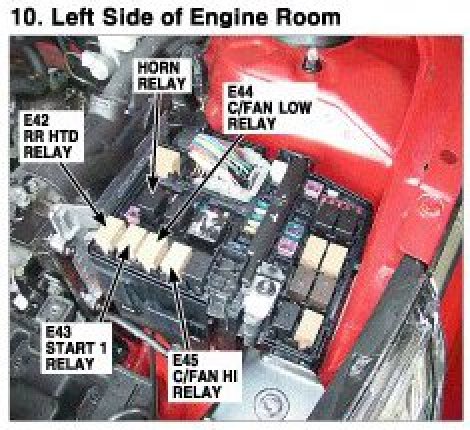 10. Left Side of Engine Room

HORN RELAY

E44 C/FAN LOW RELAY

E42 RR HTD RELAY

E43 START 1 RELAY

E45 C/FAN HI RELAY