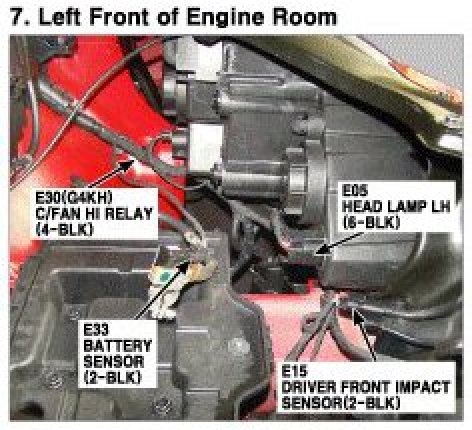 7. Left Front of Engine Room

E30(G4KH)
C/FAN HI RELAY
(4-BLK)

E05
HEAD LAMP LH
(6-BLK)

E33
BATTERY
SENSOR
(2-BLK)

E15
DRIVER FRONT IMPACT
SENSOR(2-BLK)