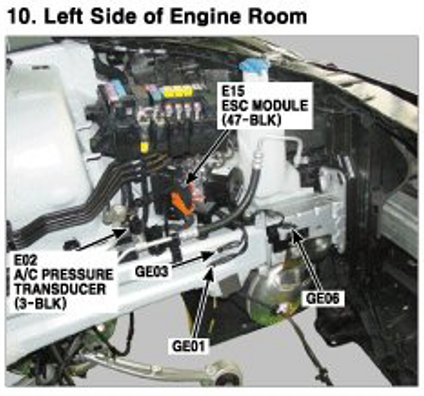 10. Left Side of Engine Room

E15
ESC MODULE
(47-BLK)

E02
A/C PRESSURE
TRANSDUCER
(3-BLK)

GE03

GE06

GE01