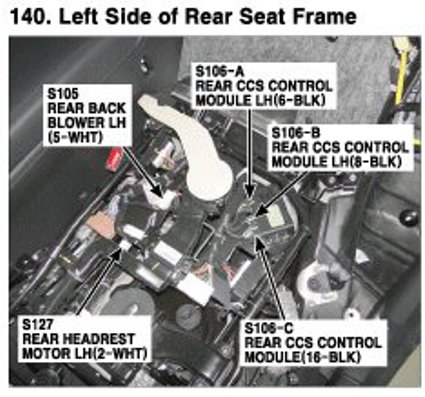 140. Left Side of Rear Seat Frame

S105
REAR BACK BLOWER LH (5-WHT)

S106-A
REAR CCS CONTROL MODULE LH(6-BLK)

S106-B
REAR CCS CONTROL MODULE LH(8-BLK)

S127
REAR HEADREST MOTOR LH(2-WHT)

S106-C
REAR CCS CONTROL MODULE(16-BLK)