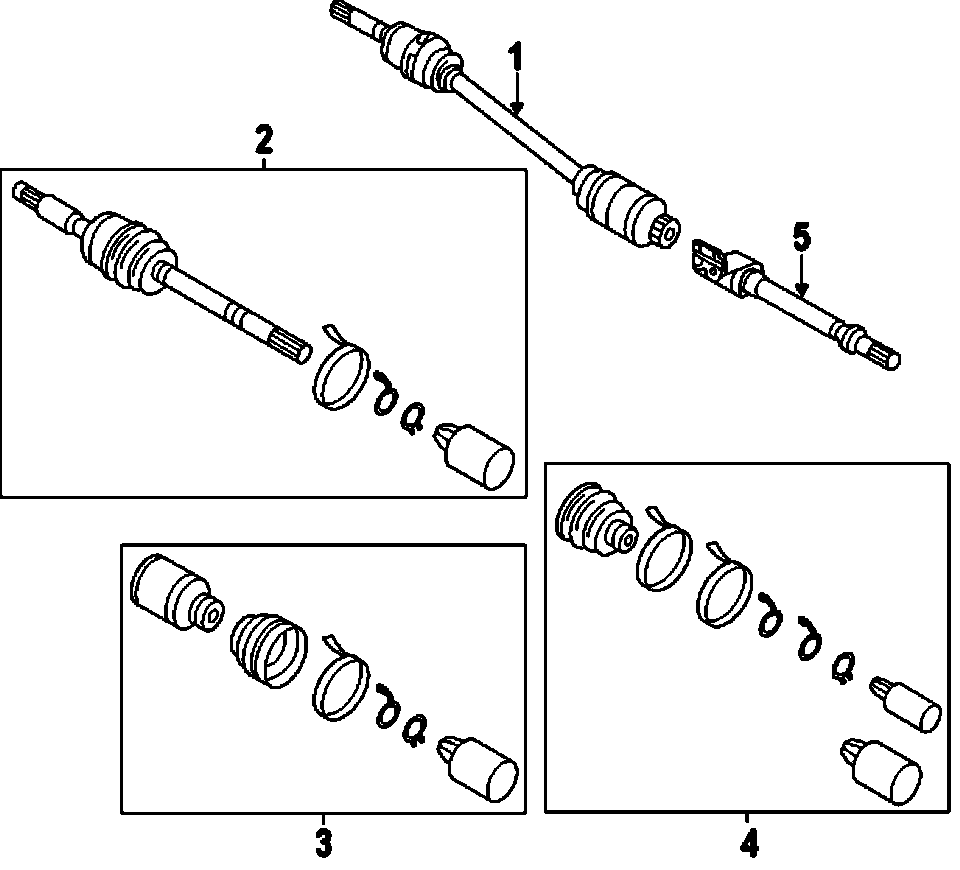 1
2
5
3
4