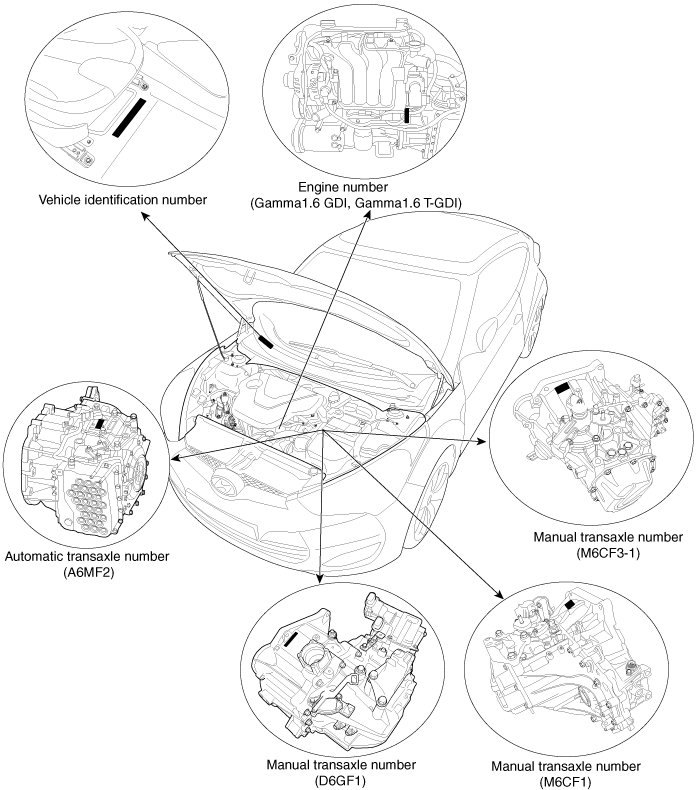 Vehicle identification number

Engine number
(Gamma1.6 GDI, Gamma1.6 T-GDI)

Automatic transaxle number
(A6MF2)

Manual transaxle number
(M6CF3-1)

Manual transaxle number
(D6GF1)

Manual transaxle number
(M6CF1)