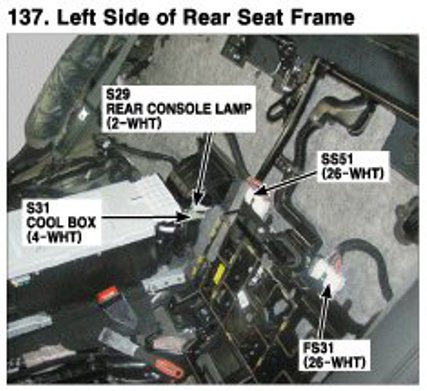 137. Left Side of Rear Seat Frame

S29
REAR CONSOLE LAMP
(2-WHT)

SS51
(26-WHT)

S31
COOL BOX
(4-WHT)

FS31
(26-WHT)