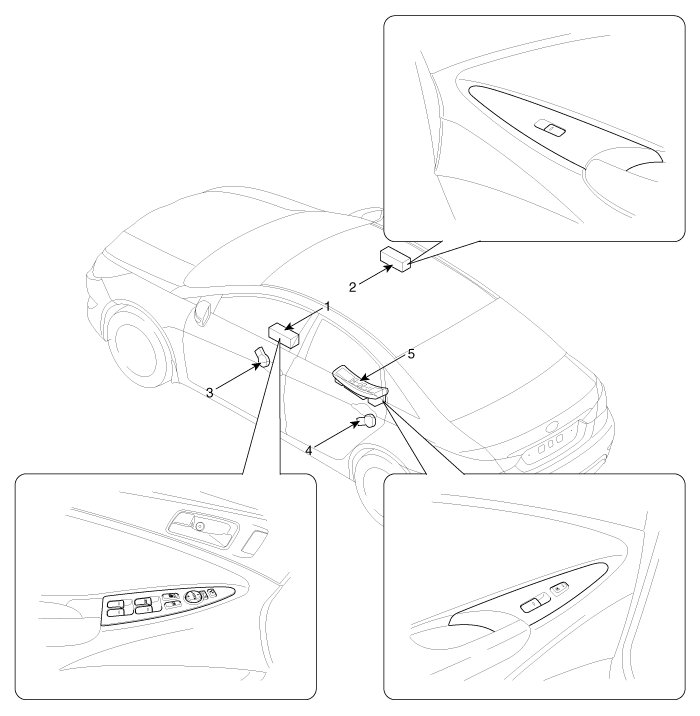 2
1
5
3
4