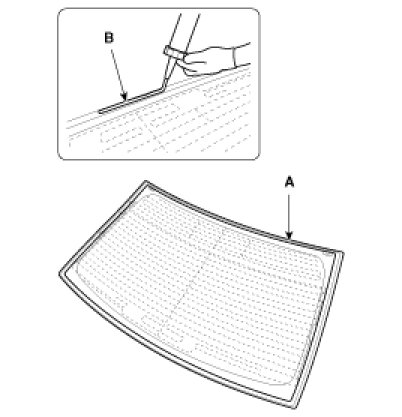 B

A