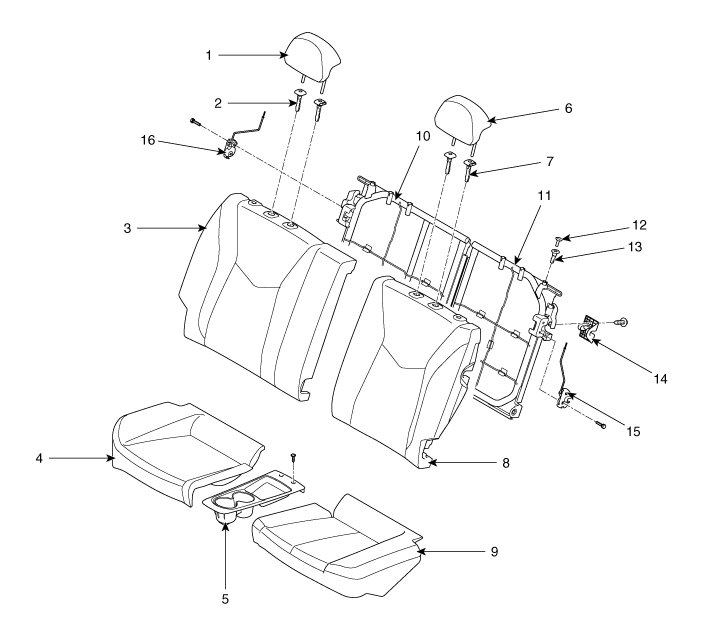 1
2
16
6
10
7
11
3
12
13
14
15
4
8
9
5