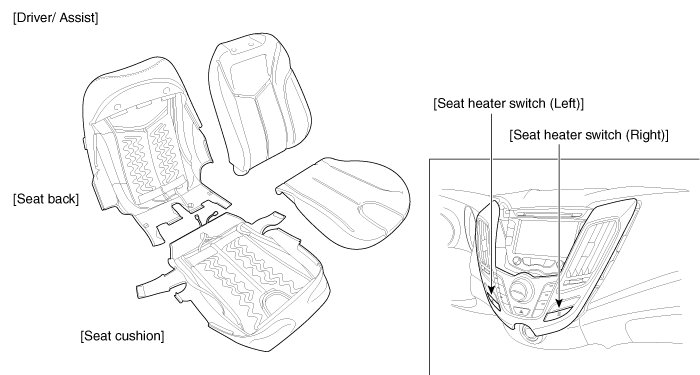 [Driver/ Assist]

[Seat back]

[Seat cushion]

[Seat heater switch (Left)]

[Seat heater switch (Right)]