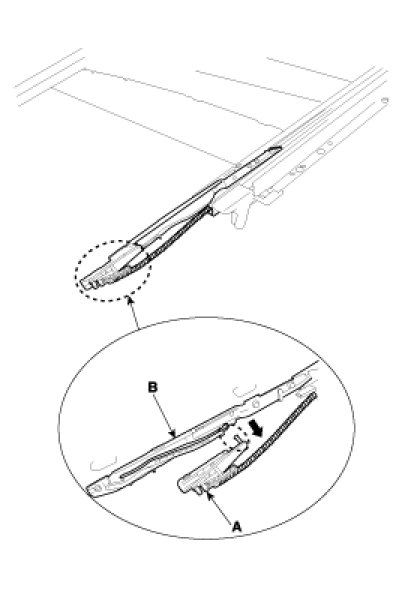 B

A