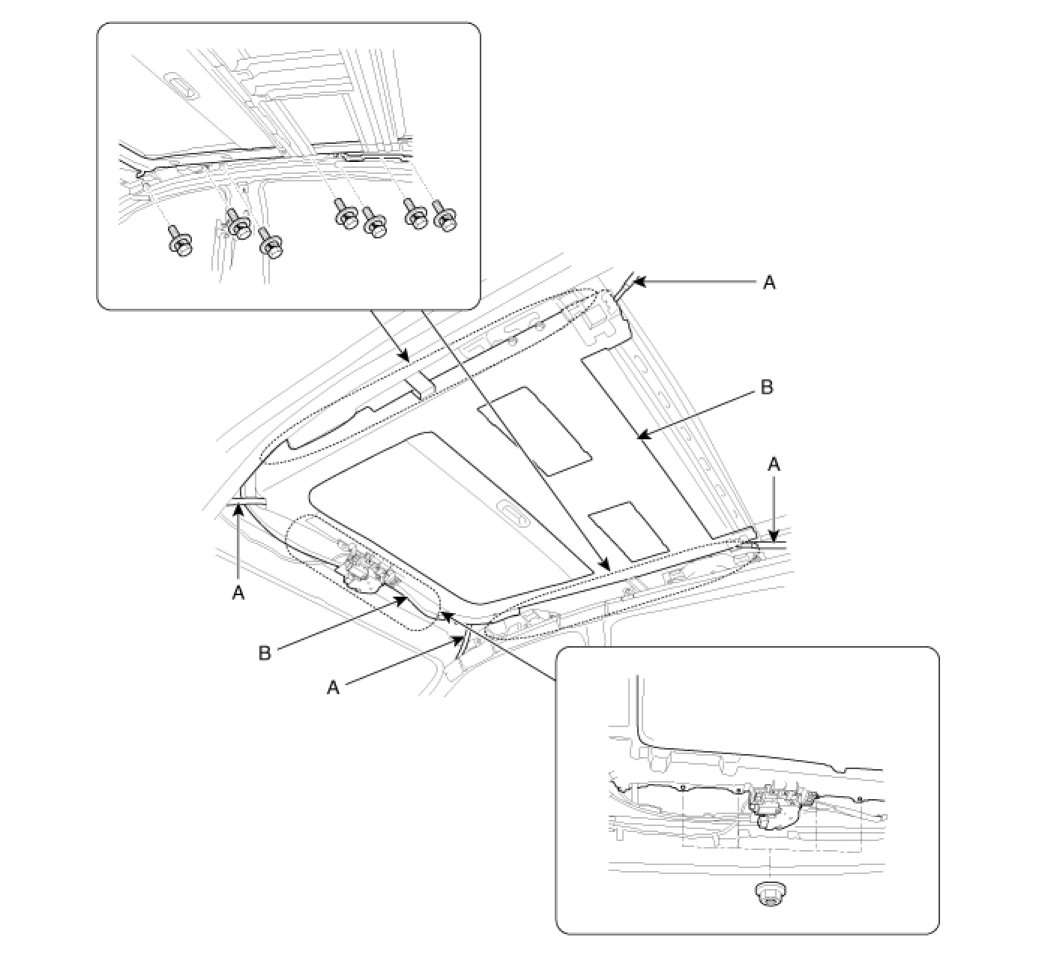 A
B
A
A
B
A