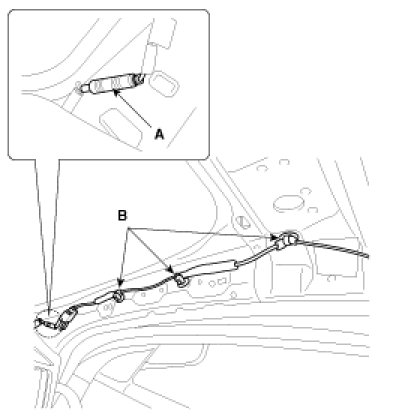 A

B